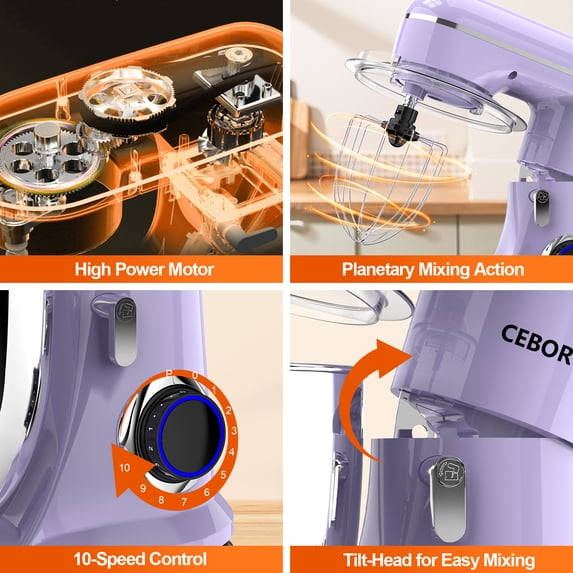 High Power Motor

Planetary Mixing Action

P 0 1 2 3 4 5 6 7 8 9 10

10-Speed Control

CEBOR

Tilt-Head for Easy Mixing